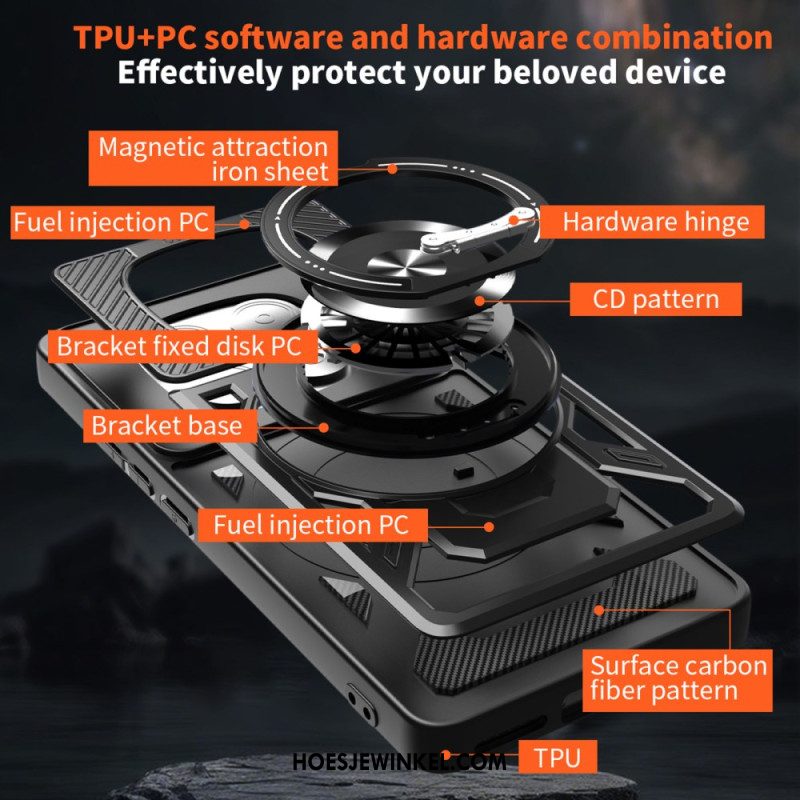 TPU+PC software and hardware combination
Effectively protect your beloved device

Magnetic attraction iron sheet

Fuel injection PC

Hardware hinge

CD pattern

Bracket fixed disk PC

Bracket base

Fuel injection PC

Surface carbon fiber pattern

HOESJEWINKEL.COM

TPU